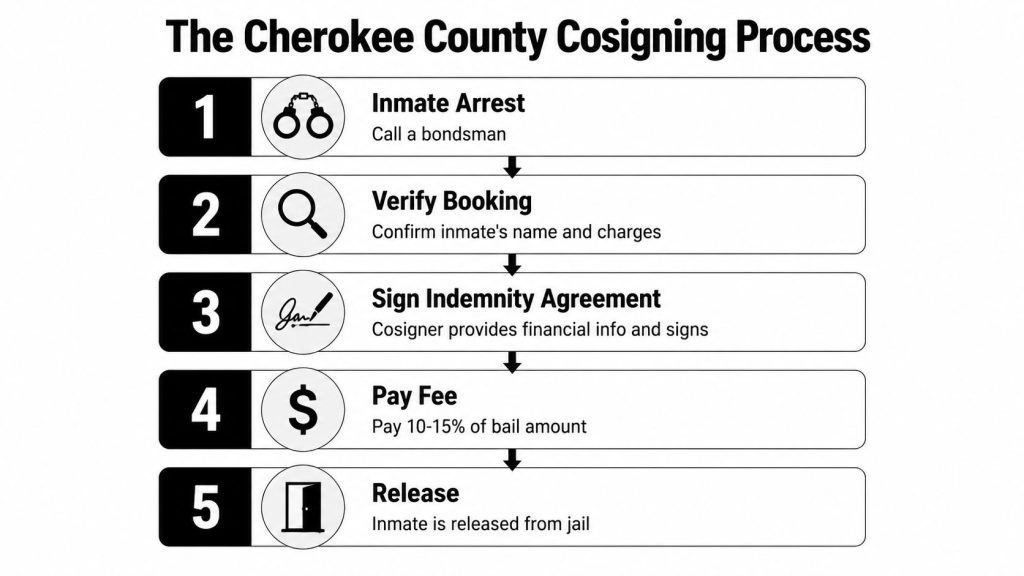 The Cherokee County Cosigning Process

1
Inmate Arrest
Call a bondsman

2
Verify Booking
Confirm inmate's name and charges

3
Sign Indemnity Agreement
Cosigner provides financial info and signs

4
$
Pay Fee
Pay 10-15% of bail amount

5
Release
Inmate is released from jail